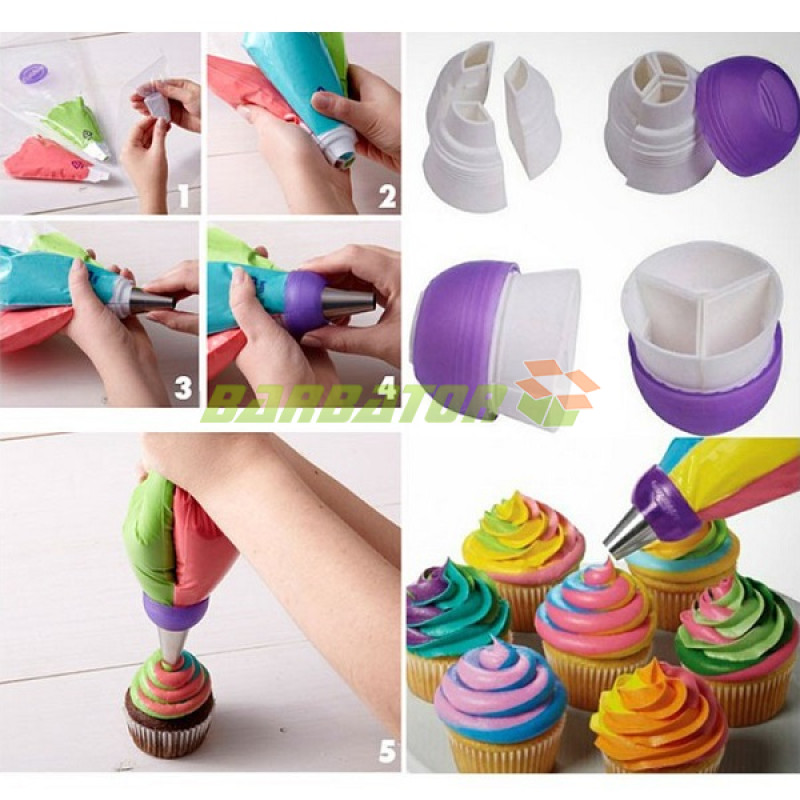 1
2
3
4
BARBATOR
5